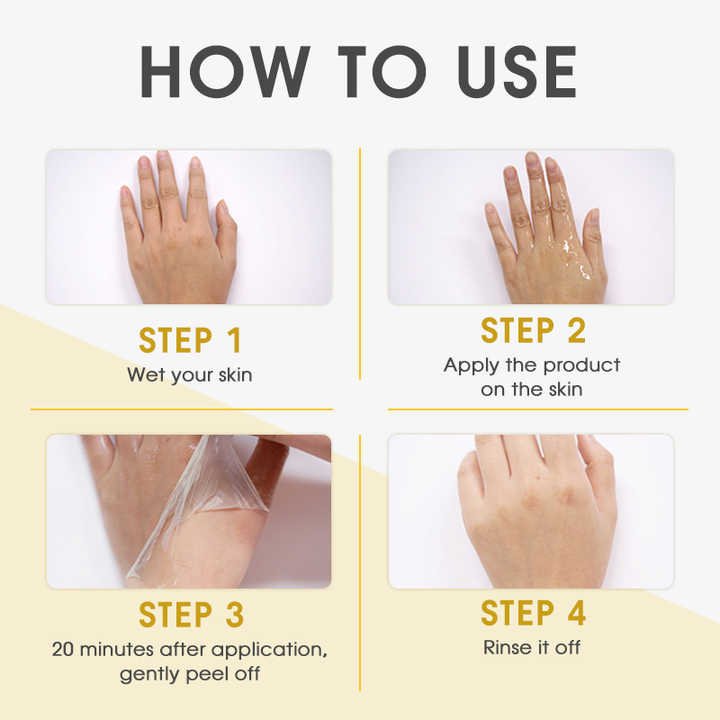 HOW TO USE

STEP 1
Wet your skin

STEP 2
Apply the product on the skin

STEP 3
20 minutes after application, gently peel off

STEP 4
Rinse it off